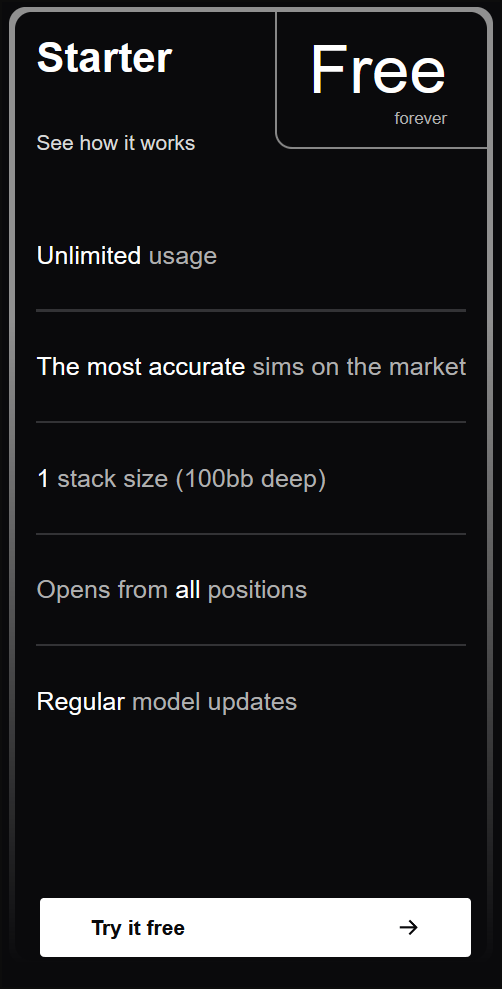 Starter

Free
forever

See how it works

Unlimited usage

The most accurate sims on the market

1 stack size (100bb deep)

Opens from all positions

Regular model updates

Try it free →