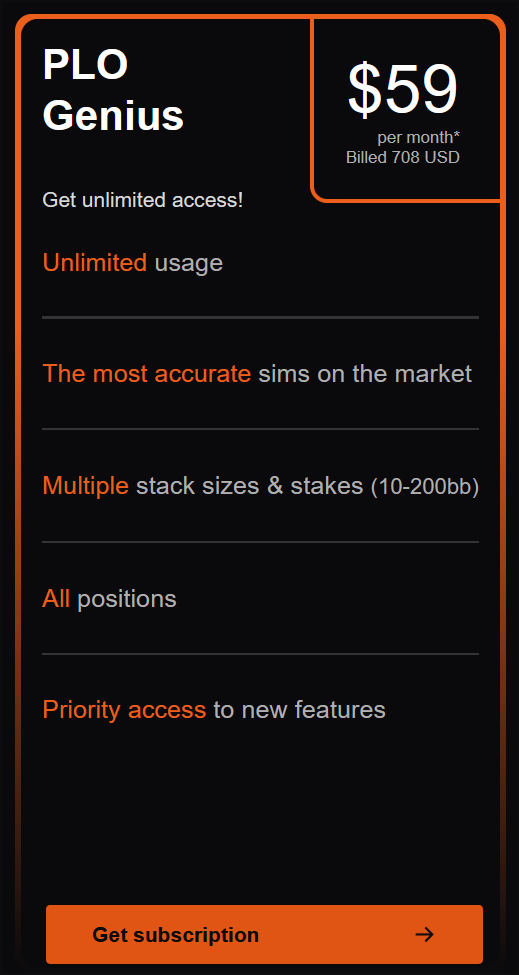 PLO Genius

$59
per month*
Billed 708 USD

Get unlimited access!

Unlimited usage

The most accurate sims on the market

Multiple stack sizes & stakes (10-200bb)

All positions

Priority access to new features

Get subscription →